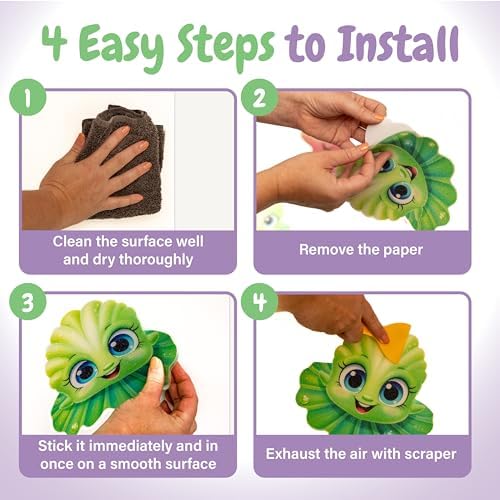 4 Easy Steps to Install

1
Clean the surface well and dry thoroughly

2
Remove the paper

3
Stick it immediately and in once on a smooth surface

4
Exhaust the air with scraper