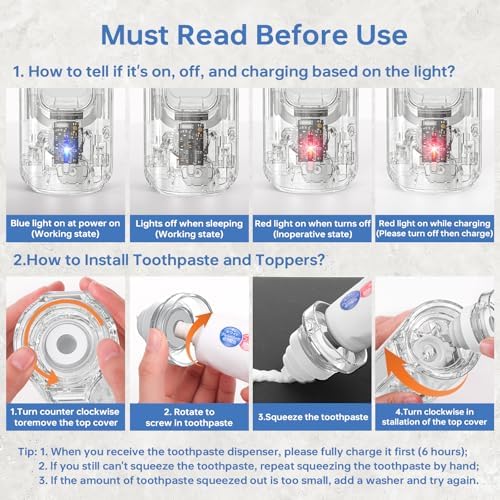 Must Read Before Use

1. How to tell if it's on, off, and charging based on the light?

Blue light on at power on (Working state)

Lights off when sleeping (Working state)

Red light on when turns off (Inoperative state)

Red light on while charging (Please turn off then charge)

2.How to Install Toothpaste and Toppers?

1.Turn counter clockwise toremove the top cover

2. Rotate to screw in toothpaste

3.Squeeze the toothpaste

4.Turn clockwise in stallation of the top cover

Tip: 1. When you receive the toothpaste dispenser, please fully charge it first (6 hours);
2. If you still can't squeeze the toothpaste, repeat squeezing the toothpaste by hand;
3. If the amount of toothpaste squeezed out is too small, add a washer and try again.