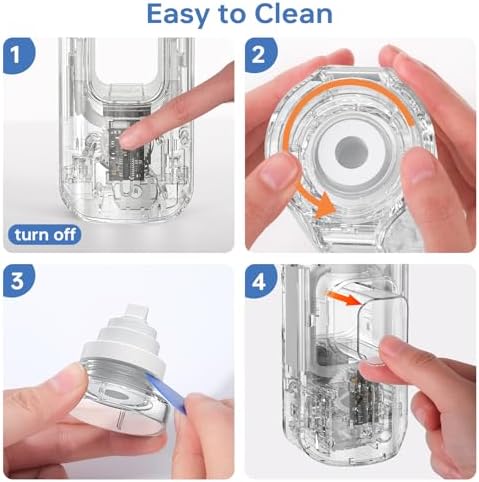 Easy to Clean

1

turn off

2

3

4