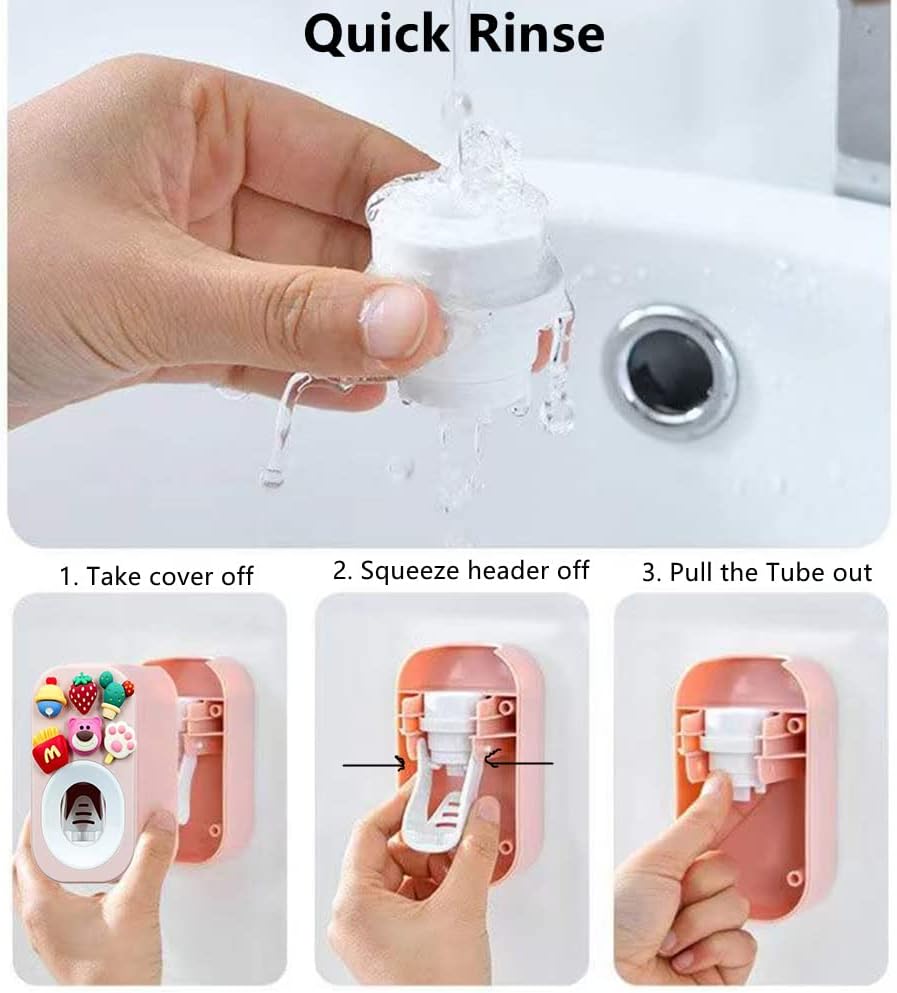 Quick Rinse

1. Take cover off

2. Squeeze header off

3. Pull the Tube out

M