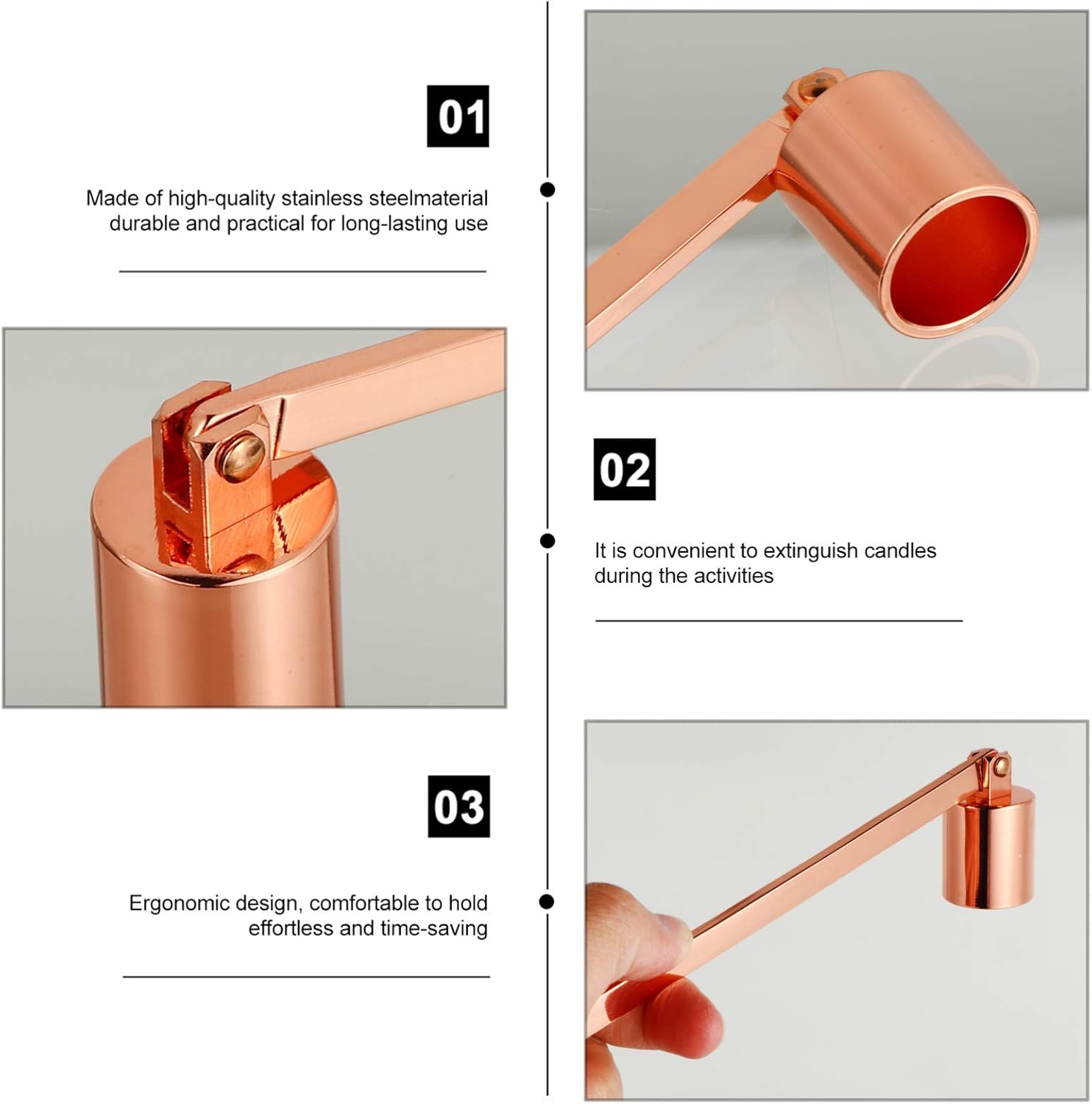 01

Made of high-quality stainless steelmaterial durable and practical for long-lasting use

02

It is convenient to extinguish candles during the activities

03

Ergonomic design, comfortable to hold effortless and time-saving