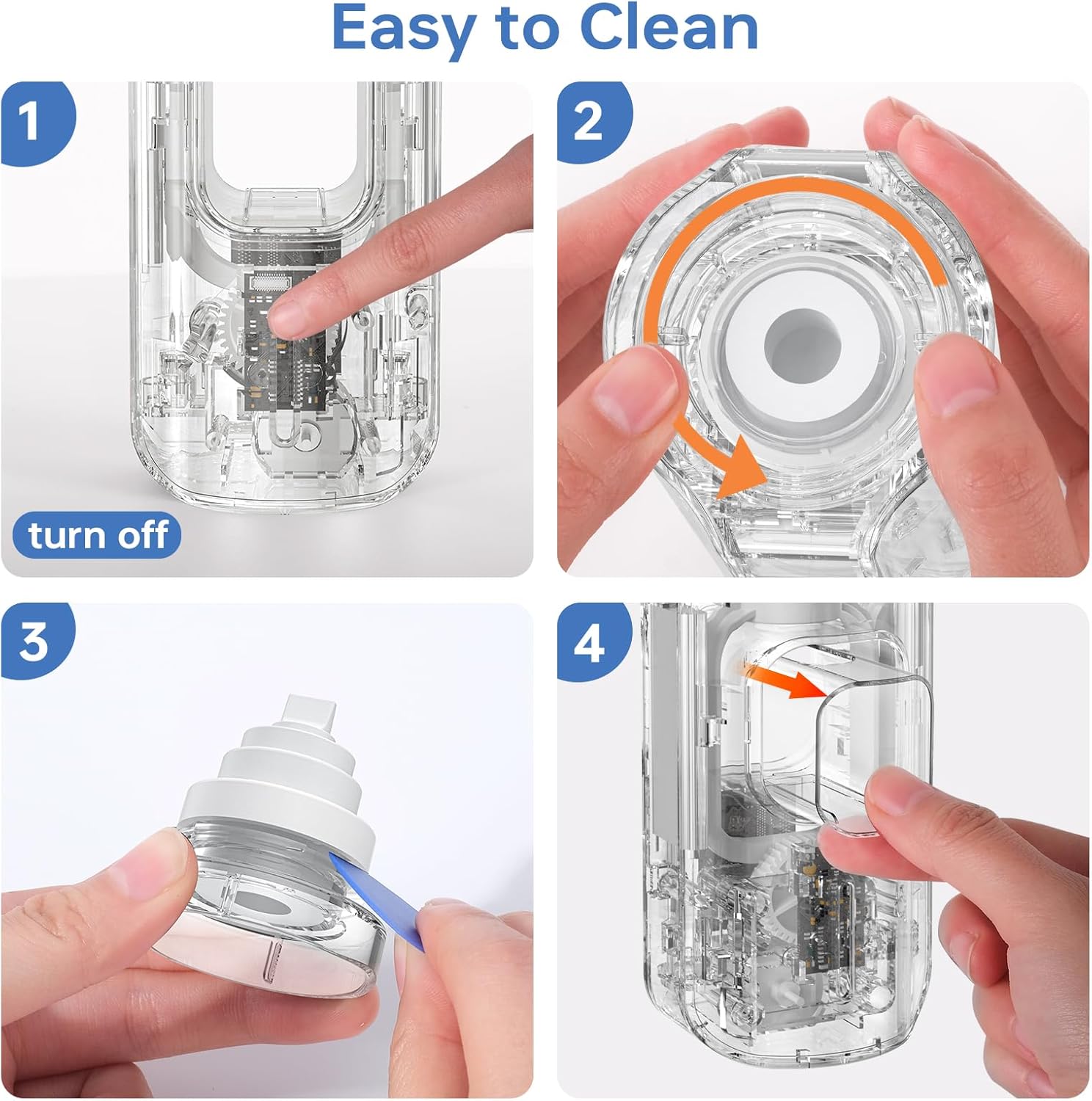 Easy to Clean

1

turn off

2

3

4