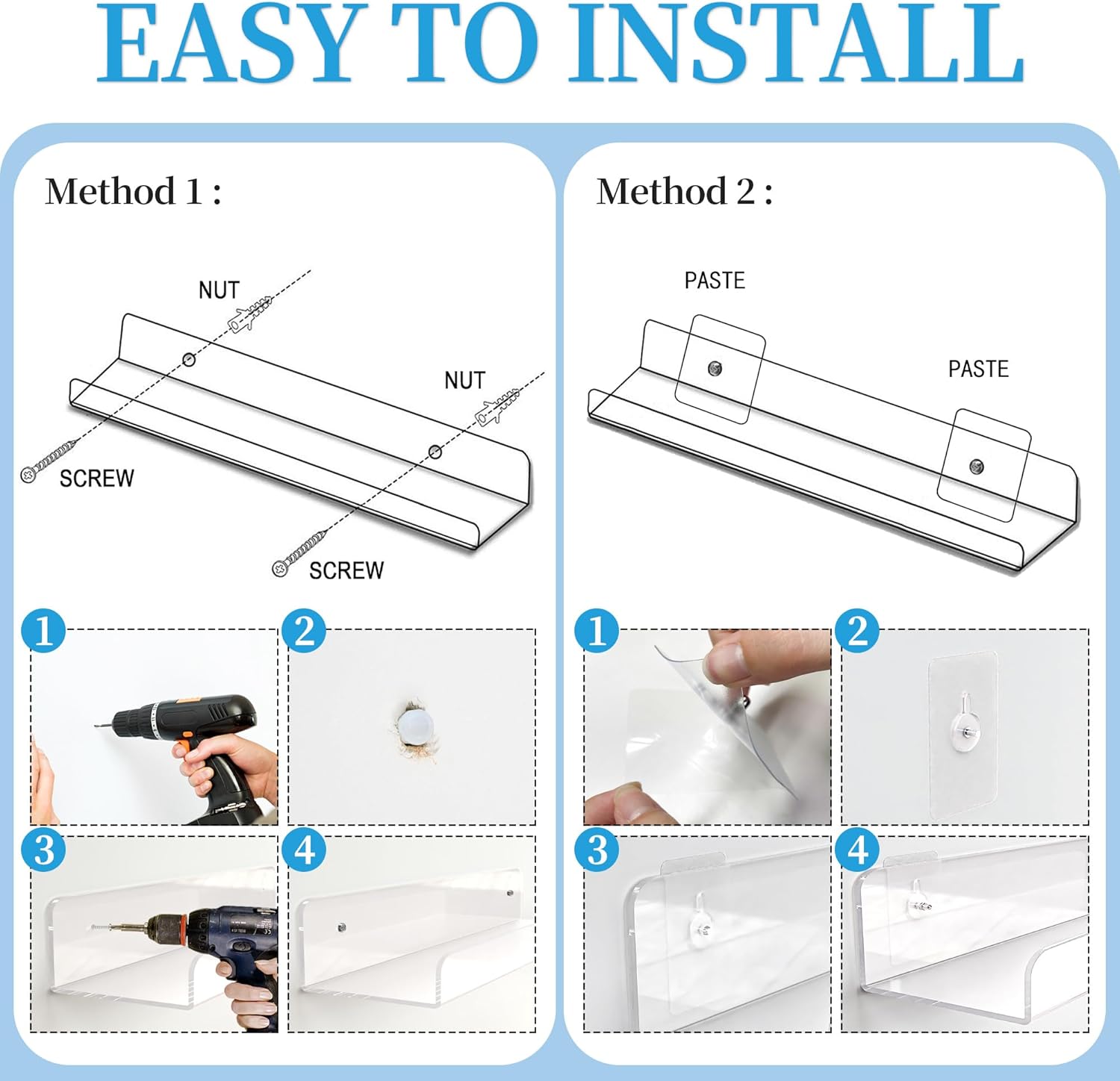 EASY TO INSTALL

Method 1 :

NUT

NUT

SCREW

SCREW

1

2

3

4

Method 2 :

PASTE

PASTE

1

2

3

4