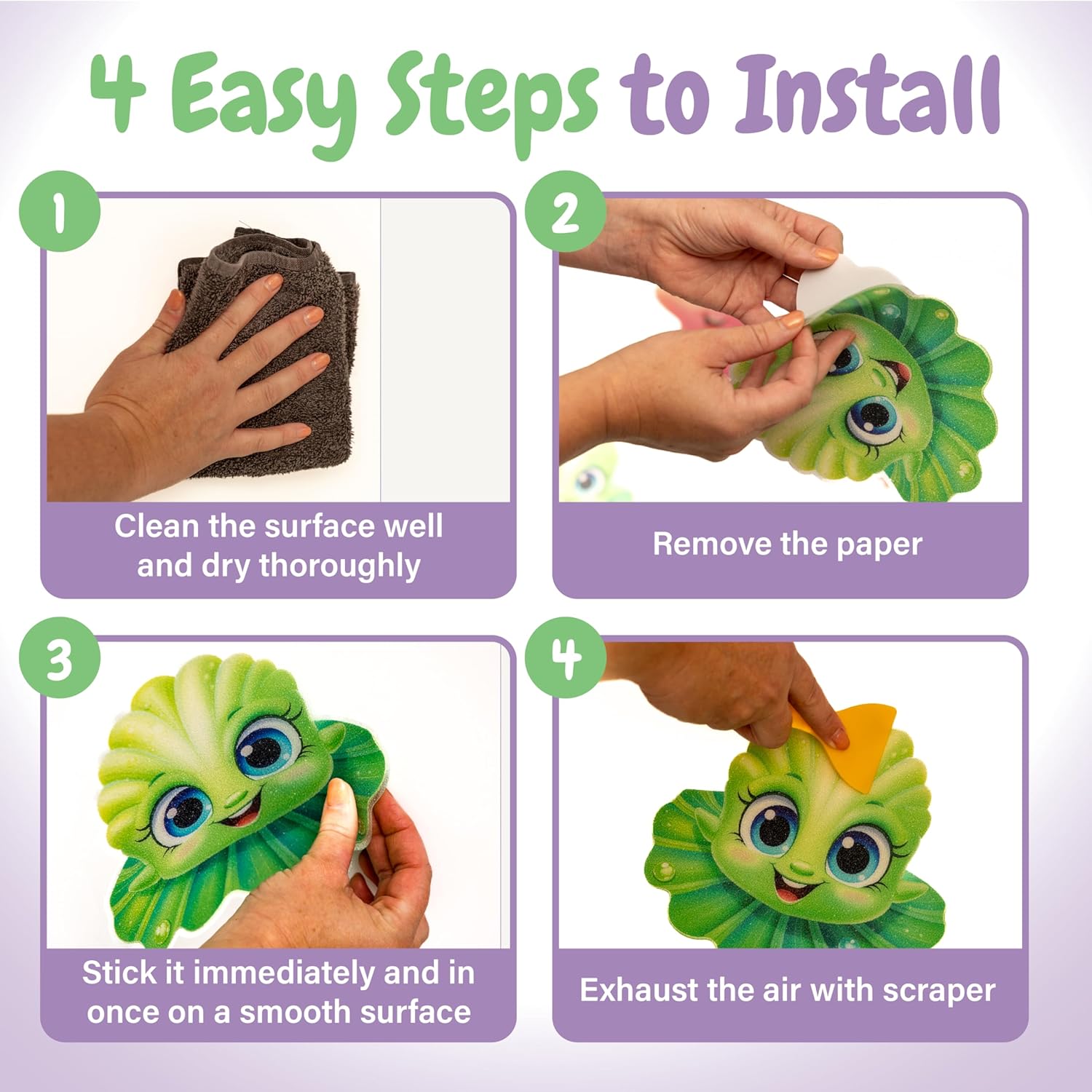 4 Easy Steps to Install

1

Clean the surface well and dry thoroughly

2

Remove the paper

3

Stick it immediately and in once on a smooth surface

4

Exhaust the air with scraper