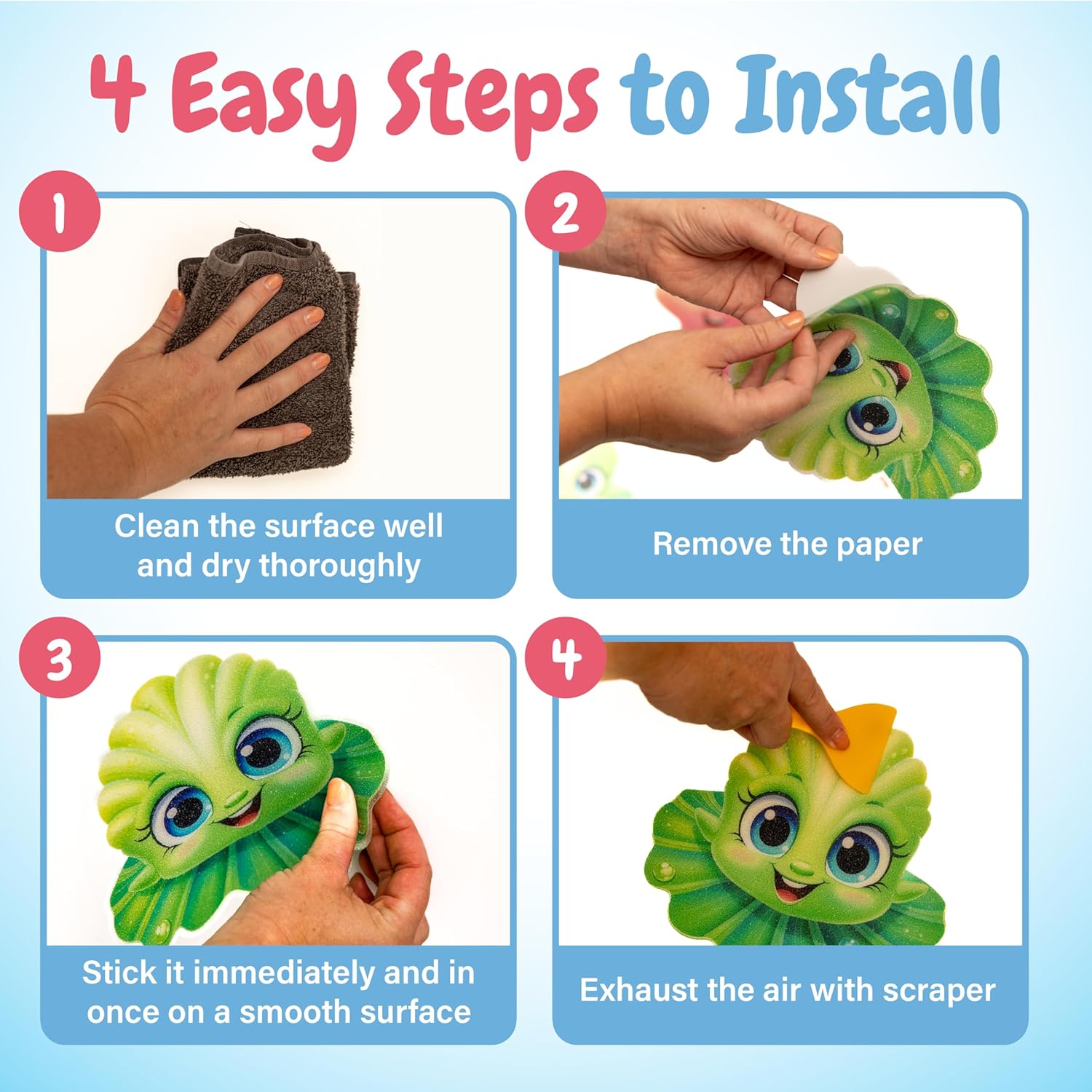 4 Easy Steps to Install

1
Clean the surface well and dry thoroughly

2
Remove the paper

3
Stick it immediately and in once on a smooth surface

4
Exhaust the air with scraper